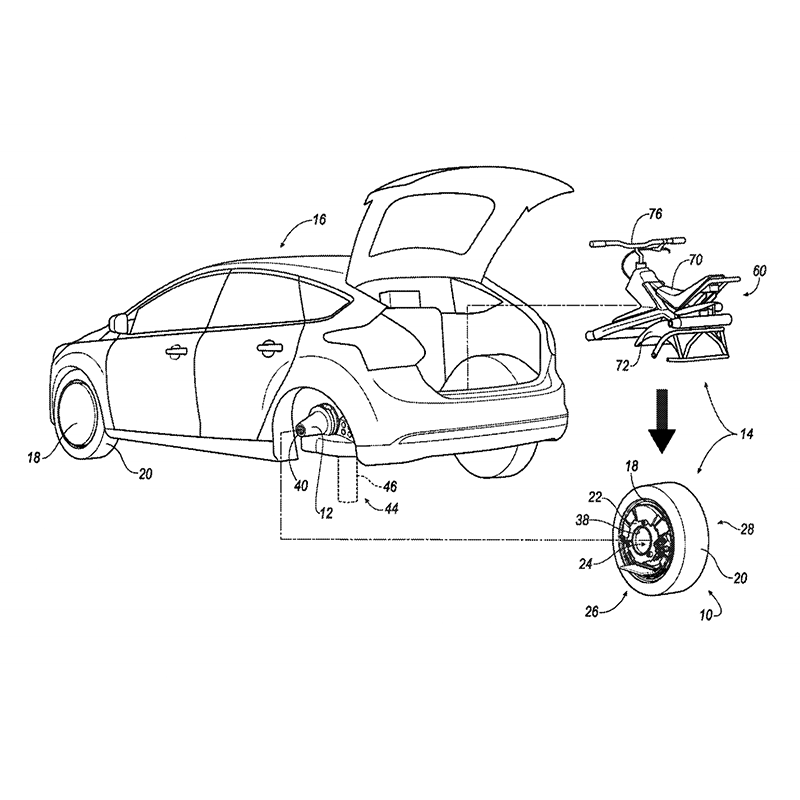 16
76
70
60
72
14
18
20
40
12
46
44
18
22
38
24
28
20
26
10